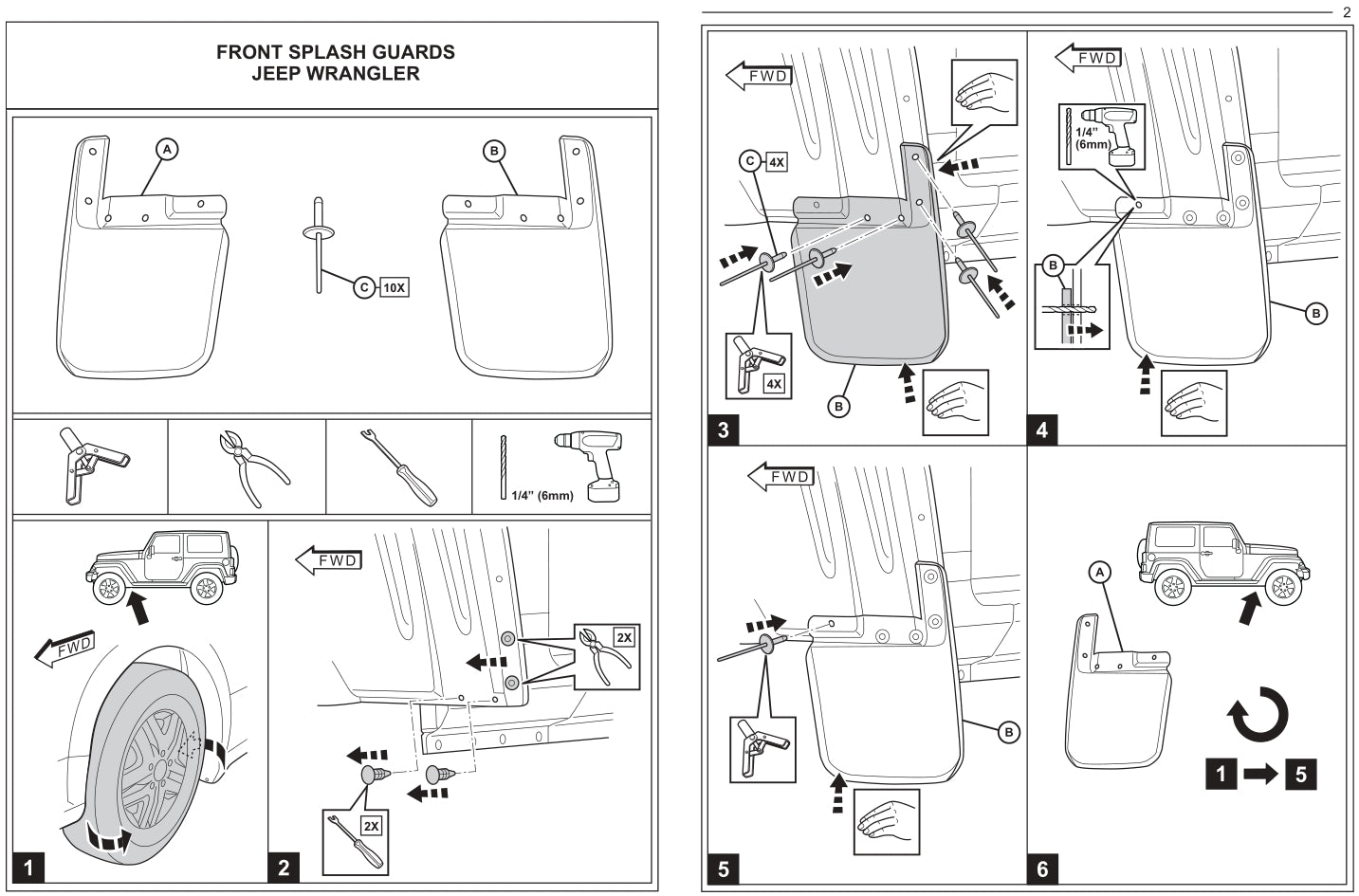 FRONT SPLASH GUARDS
JEEP WRANGLER

A

B

C 10X

1/4" (6mm)

FWD

1

FWD

2X

2X

2

2

FWD

C 4X

4X

B

3

FWD

1/4" (6mm)

B

B

4

FWD

B

5

A

1 → 5

6